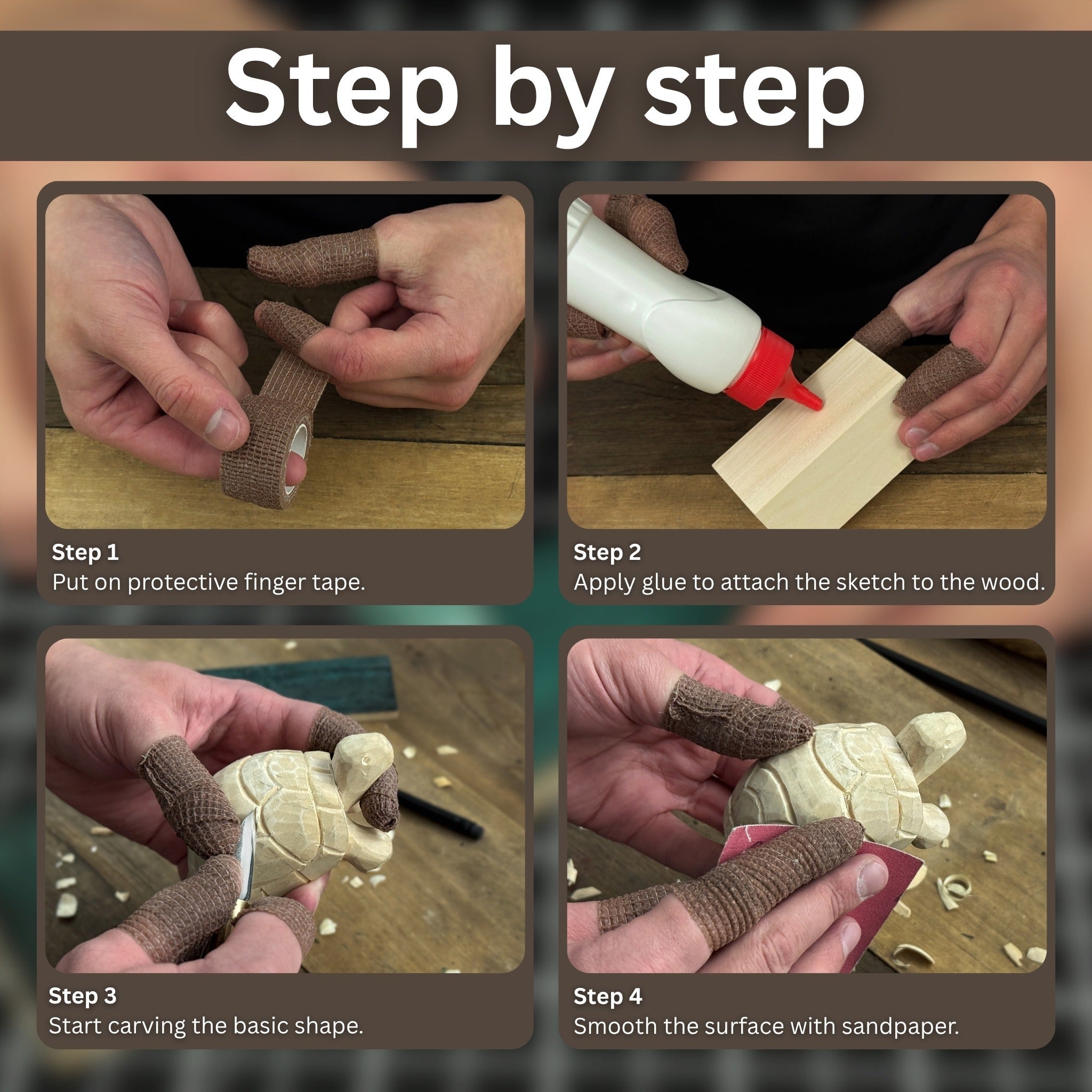 Step by step

Step 1
Put on protective finger tape.

Step 2
Apply glue to attach the sketch to the wood.

Step 3
Start carving the basic shape.

Step 4
Smooth the surface with sandpaper.