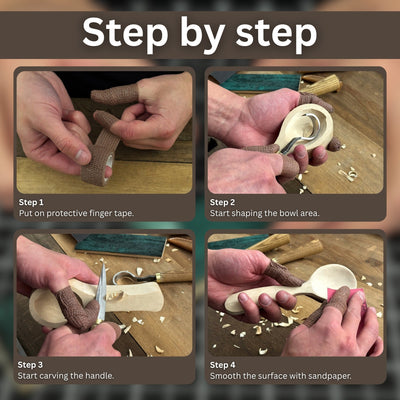 Step by step

Step 1
Put on protective finger tape.

Step 2
Start shaping the bowl area.

Step 3
Start carving the handle.

Step 4
Smooth the surface with sandpaper.