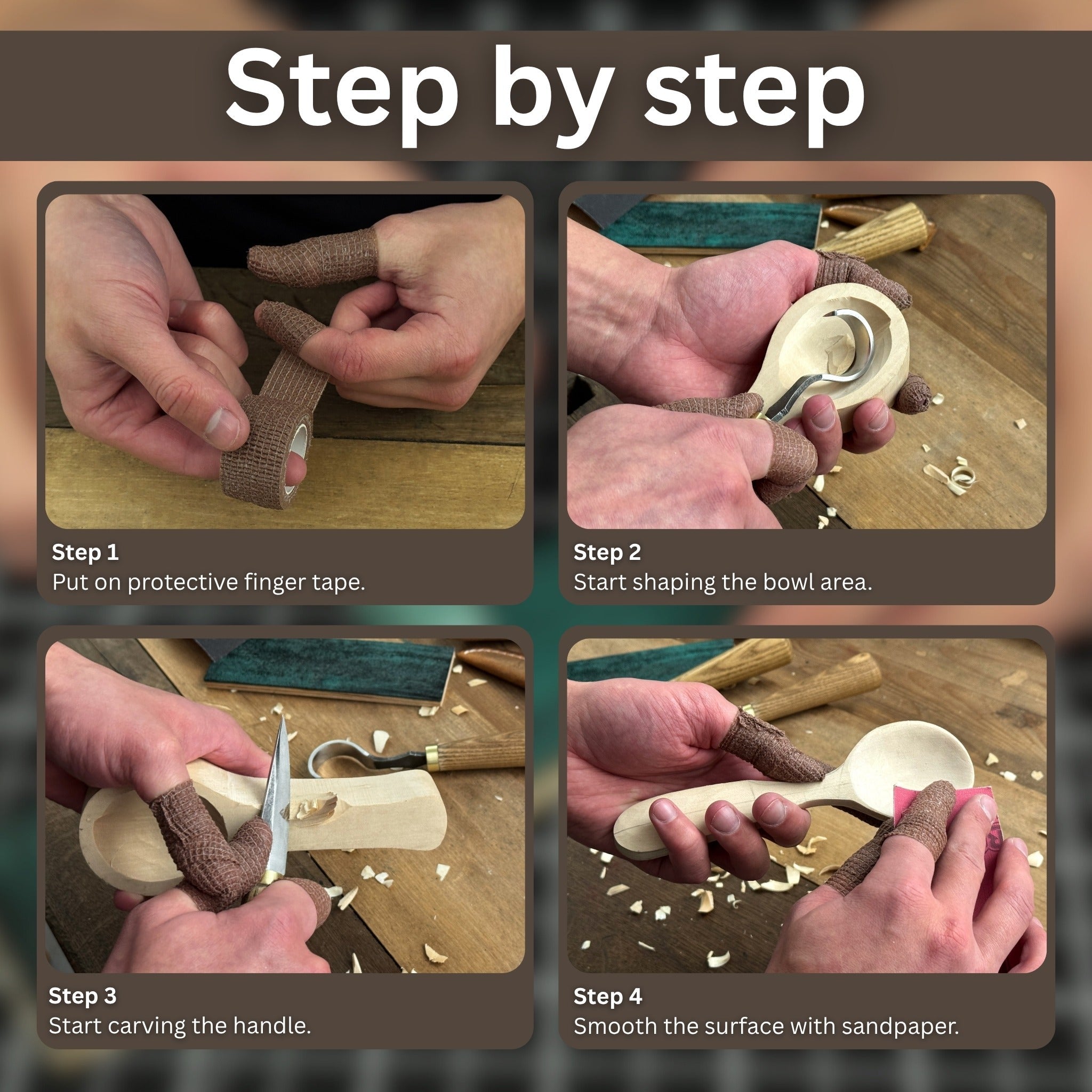 Step by step

Step 1
Put on protective finger tape.

Step 2
Start shaping the bowl area.

Step 3
Start carving the handle.

Step 4
Smooth the surface with sandpaper.