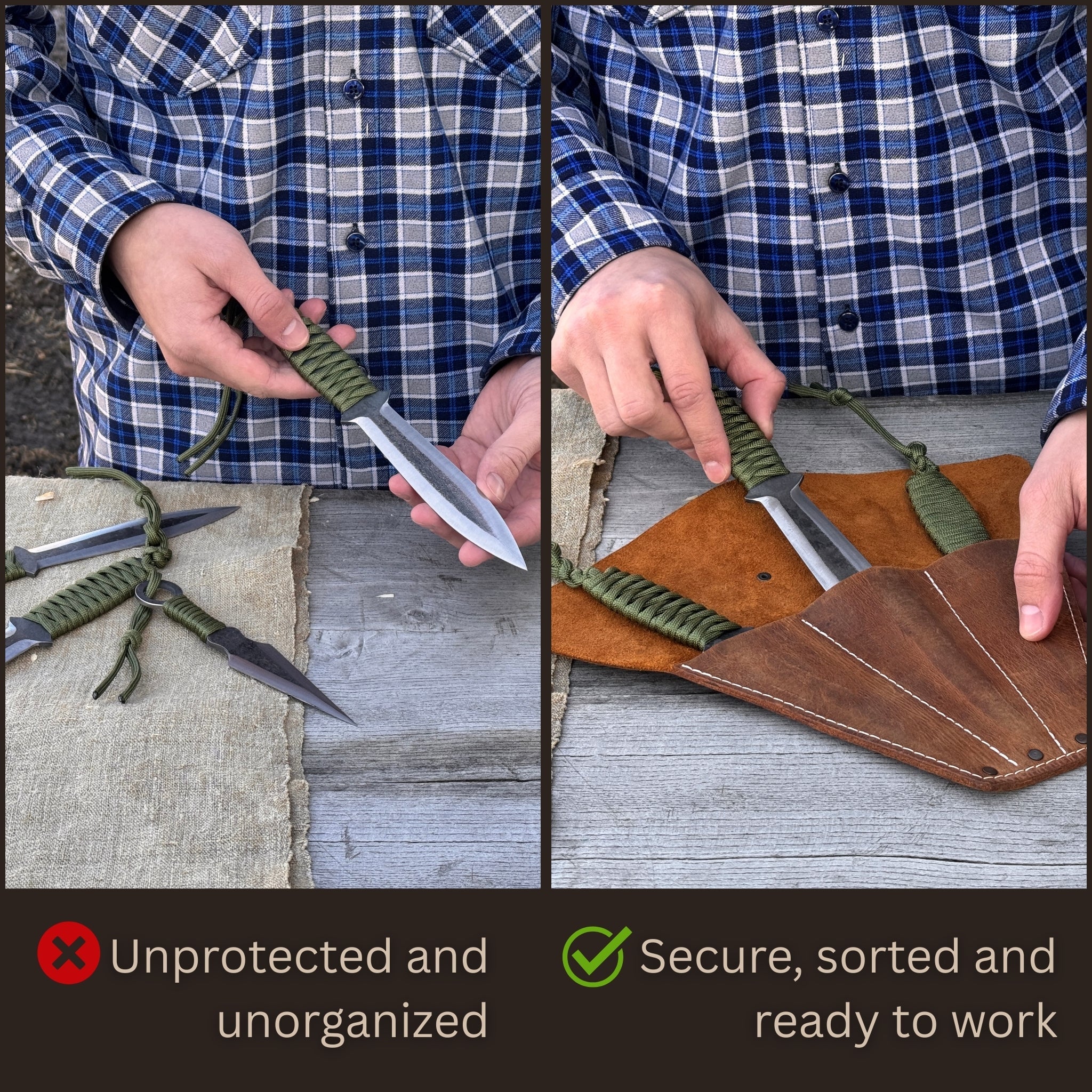 Unprotected and unorganized

Secure, sorted and ready to work