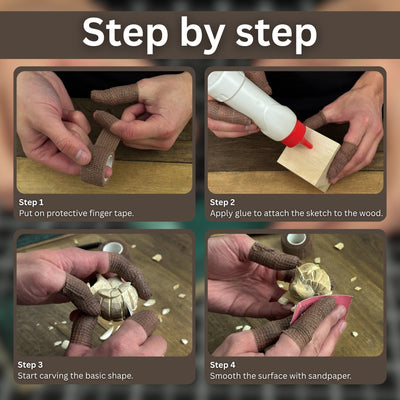 Step by step

Step 1
Put on protective finger tape.

Step 2
Apply glue to attach the sketch to the wood.

Step 3
Start carving the basic shape.

Step 4
Smooth the surface with sandpaper.