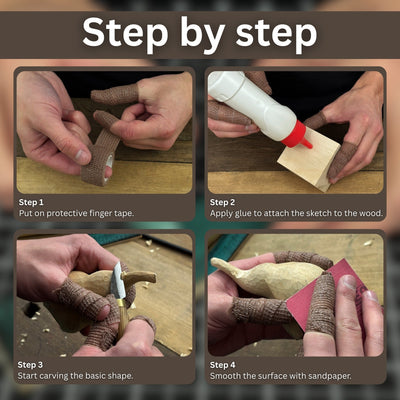 Step by step

Step 1
Put on protective finger tape.

Step 2
Apply glue to attach the sketch to the wood.

Step 3
Start carving the basic shape.

Step 4
Smooth the surface with sandpaper.