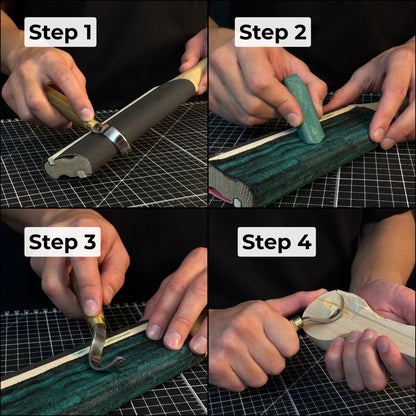 Step 1

Step 2

Step 3

Step 4