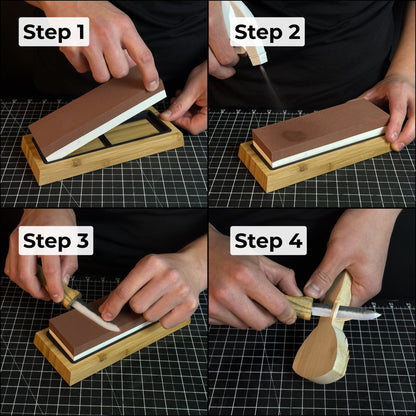 Step 1

Step 2

Step 3

Step 4