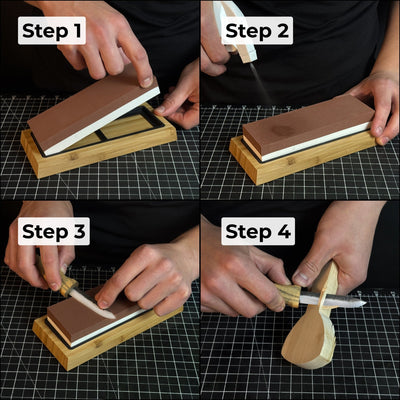 Step 1

Step 2

Step 3

Step 4