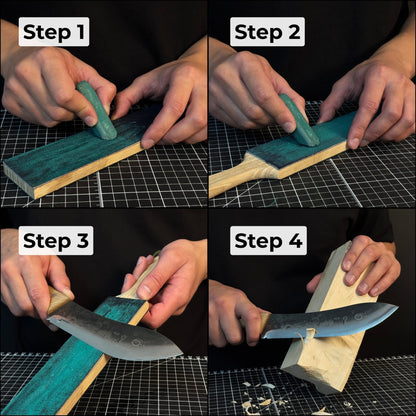 Step 1

Step 2

Step 3

Step 4