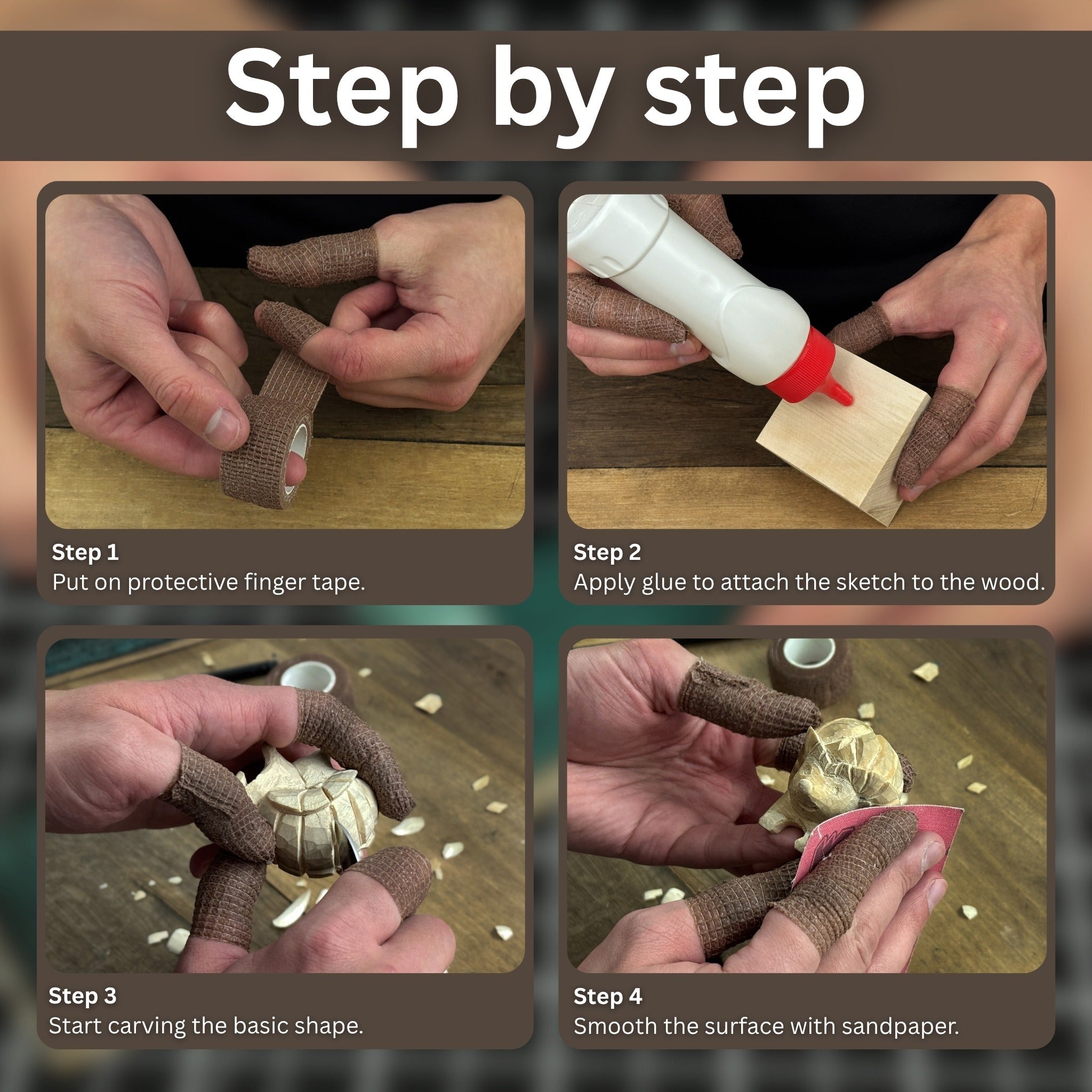 Step by step

Step 1
Put on protective finger tape.

Step 2
Apply glue to attach the sketch to the wood.

Step 3
Start carving the basic shape.

Step 4
Smooth the surface with sandpaper.