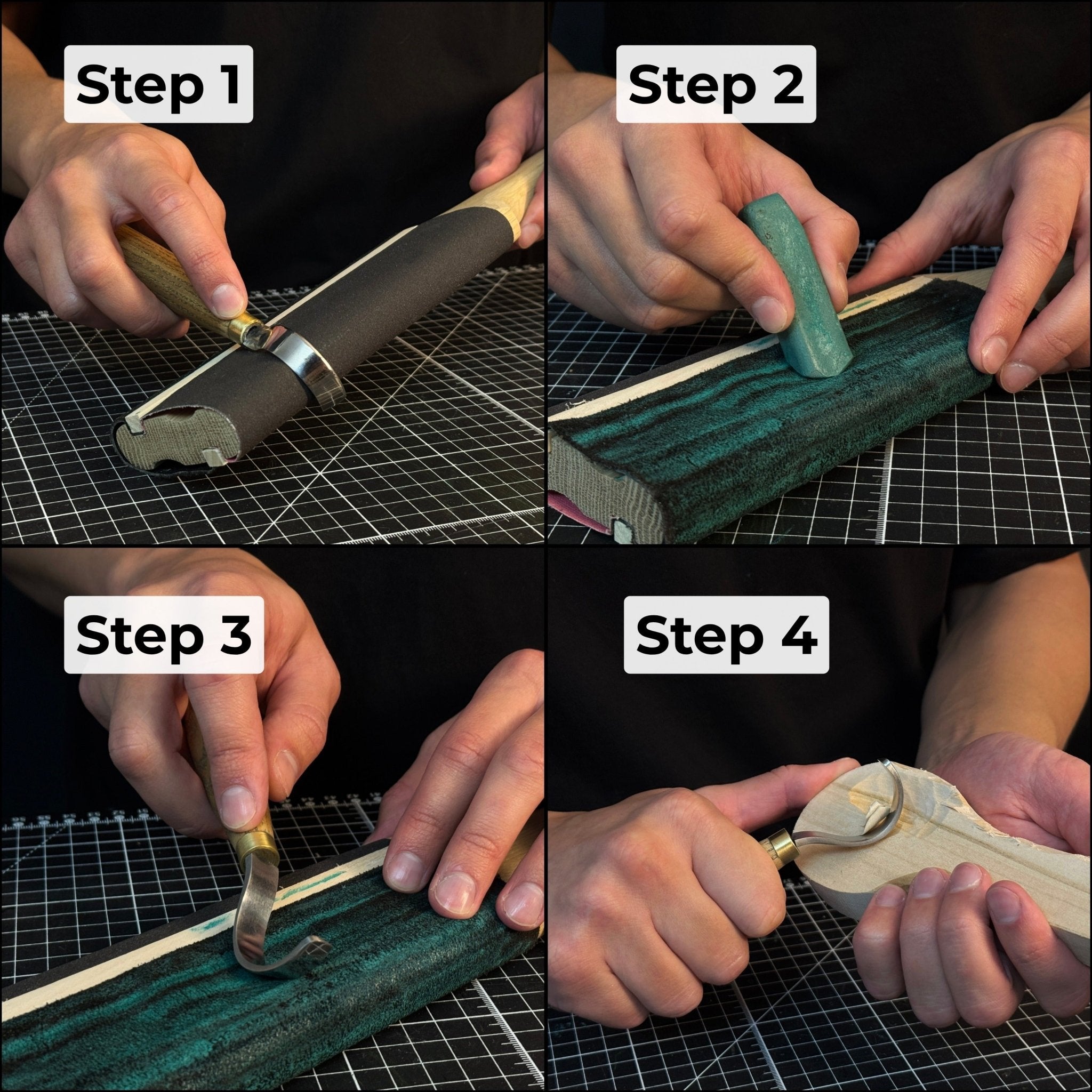 Step 1

Step 2

Step 3

Step 4