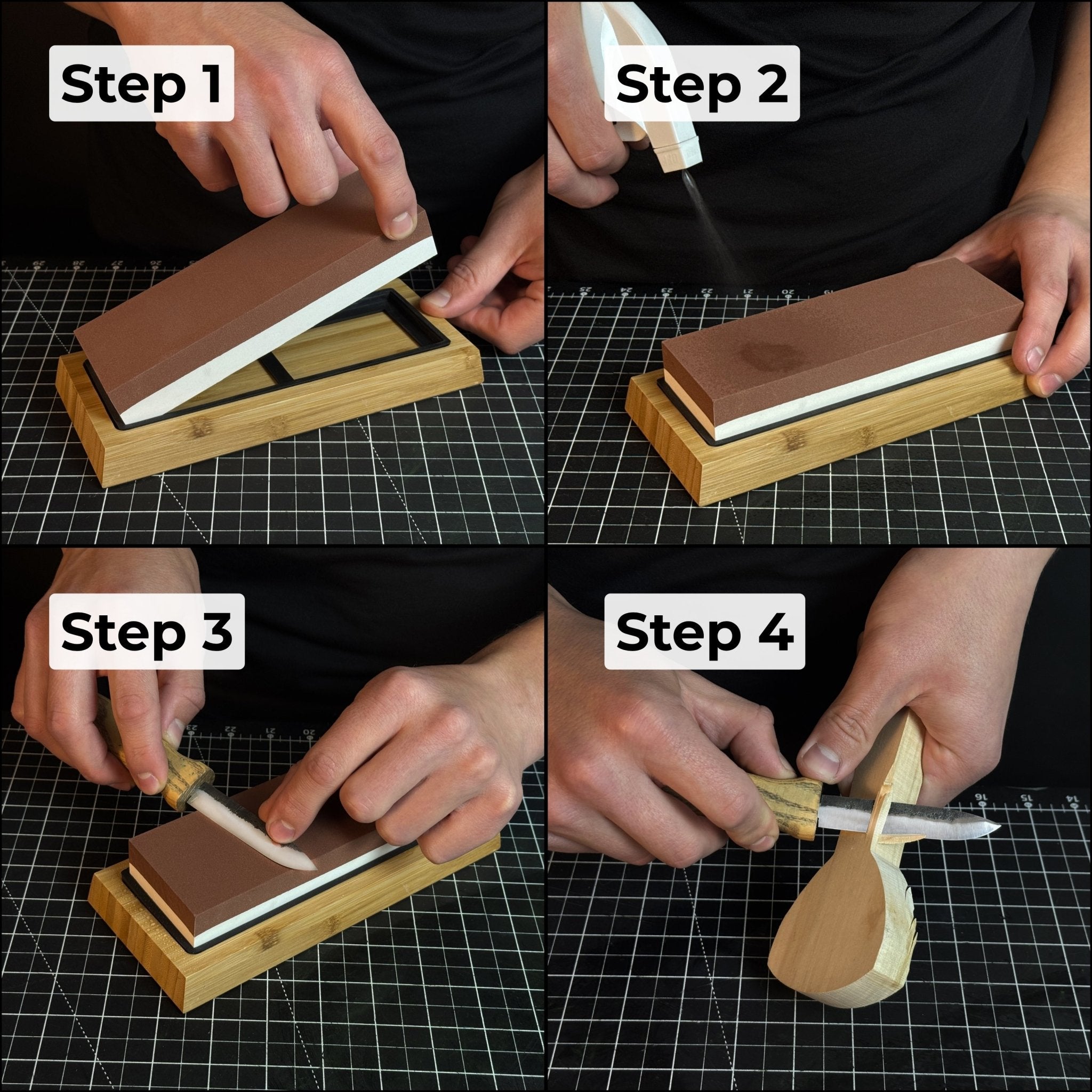 Step 1

Step 2

Step 3

Step 4